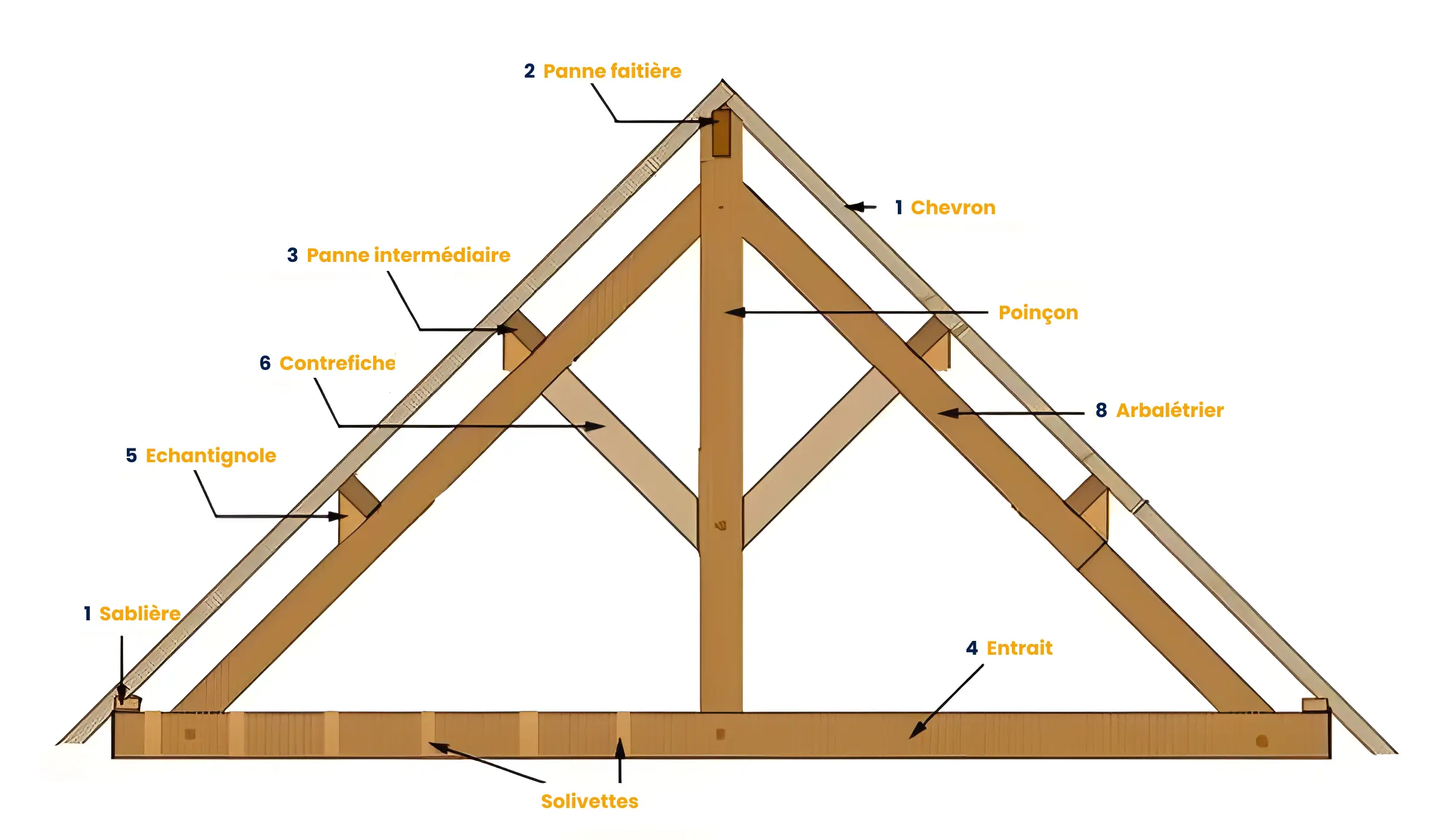 2 Panne faitière

1 Chevron

3 Panne intermédiaire

Poinçon

6 Contrefiche

8 Arbalétrier

5 Echantignole

1 Sablière

4 Entrait

Solivettes